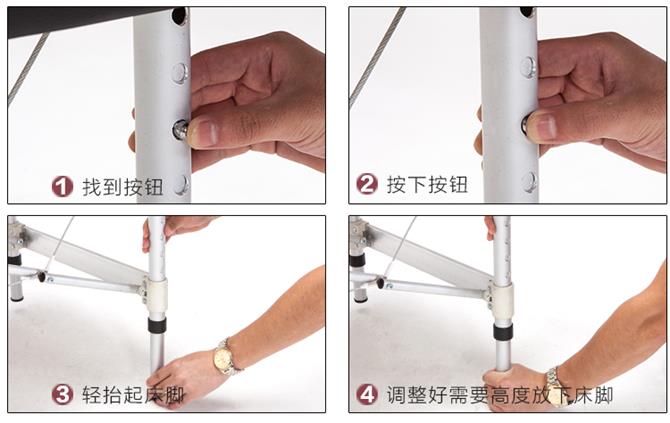 1 找到按钮

2 按下按钮

3 轻抬起床脚

4 调整好需要高度放下床脚